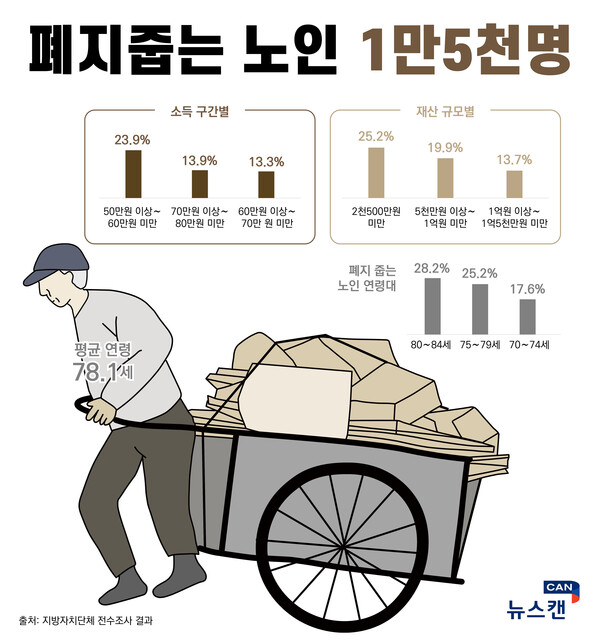 폐지줍는 노인 1만5천명

소득 구간별

23.9%
50만원 이상~ 60만원 미만

13.9%
70만원 이상~ 80만원 미만

13.3%
60만원 이상~ 70만 원 미만

재산 규모별

25.2%
2천500만원 미만

19.9%
5천만원 이상~ 1억원 미만

13.7%
1억원 이상~ 1억5천만원 미만

폐지 줍는 노인 연령대

28.2%
80~84세

25.2%
75~79세

17.6%
70~74세

평균 연령 78.1세

출처: 지방자치단체 전수조사 결과

CAN 뉴스캔